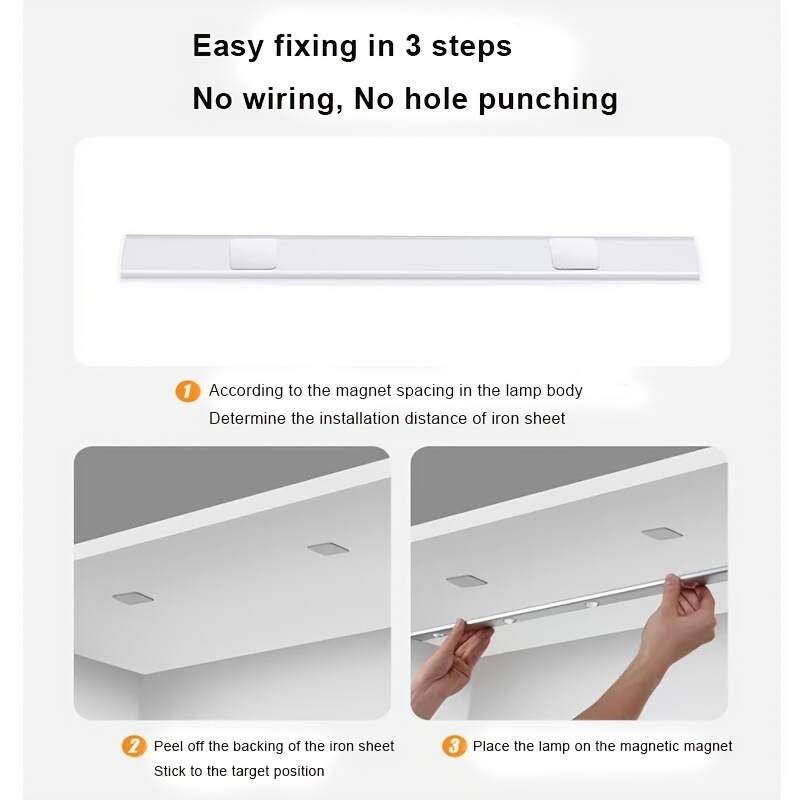 Easy fixing in 3 steps

No wiring, No hole punching

1 According to the magnet spacing in the lamp body
Determine the installation distance of iron sheet

2 Peel off the backing of the iron sheet
Stick to the target position

3 Place the lamp on the magnetic magnet