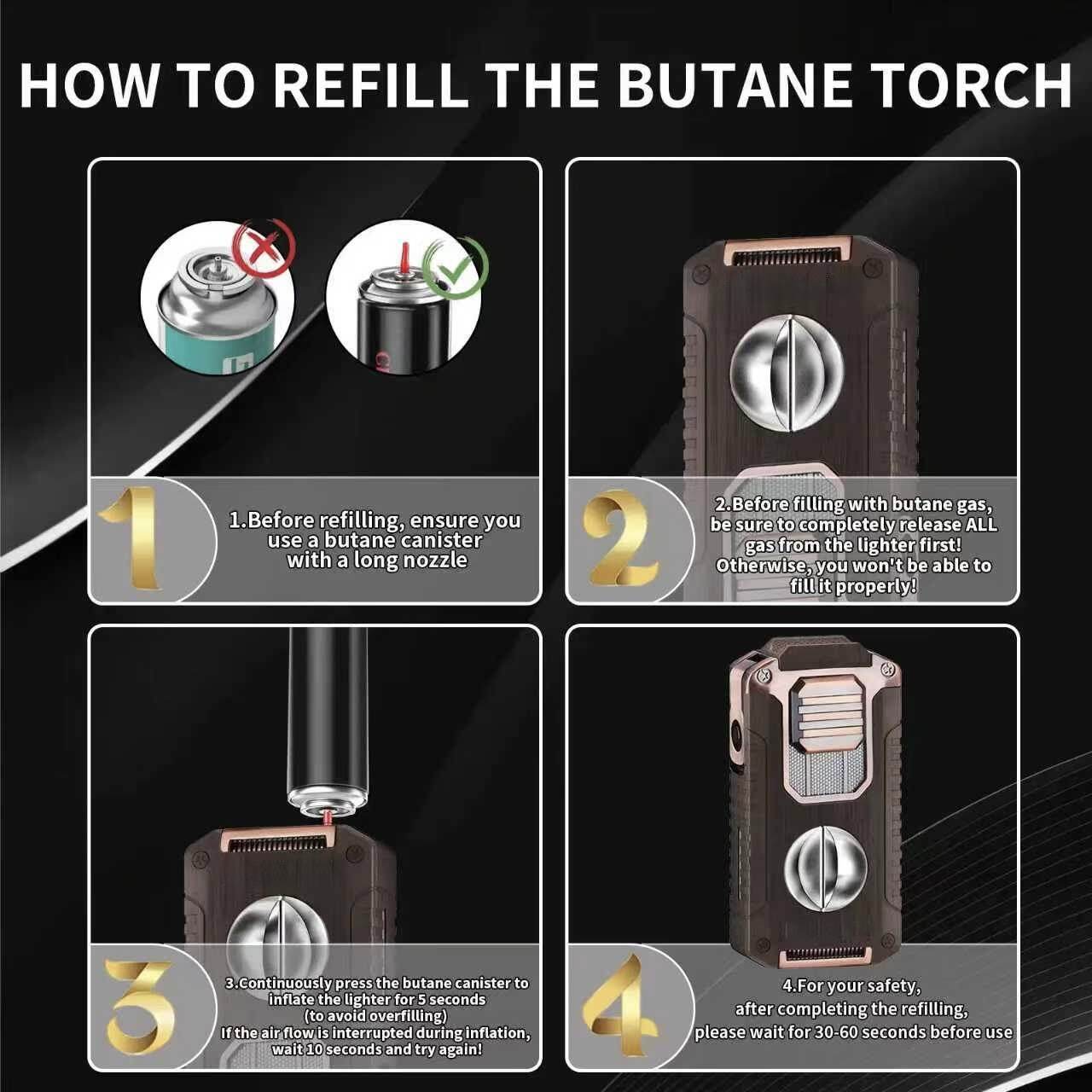 HOW TO REFILL THE BUTANE TORCH

1

1.Before refilling, ensure you use a butane canister with a long nozzle

2

2.Before filling with butane gas, be sure to completely release ALL gas from the lighter first! Otherwise, you won't be able to fill it properly!

3

3.Continuously press the butane canister to inflate the lighter for 5 seconds (to avoid overfilling) If the air flow is interrupted during inflation, wait 10 seconds and try again!

4

4.For your safety, after completing the refilling, please wait for 30-60 seconds before use