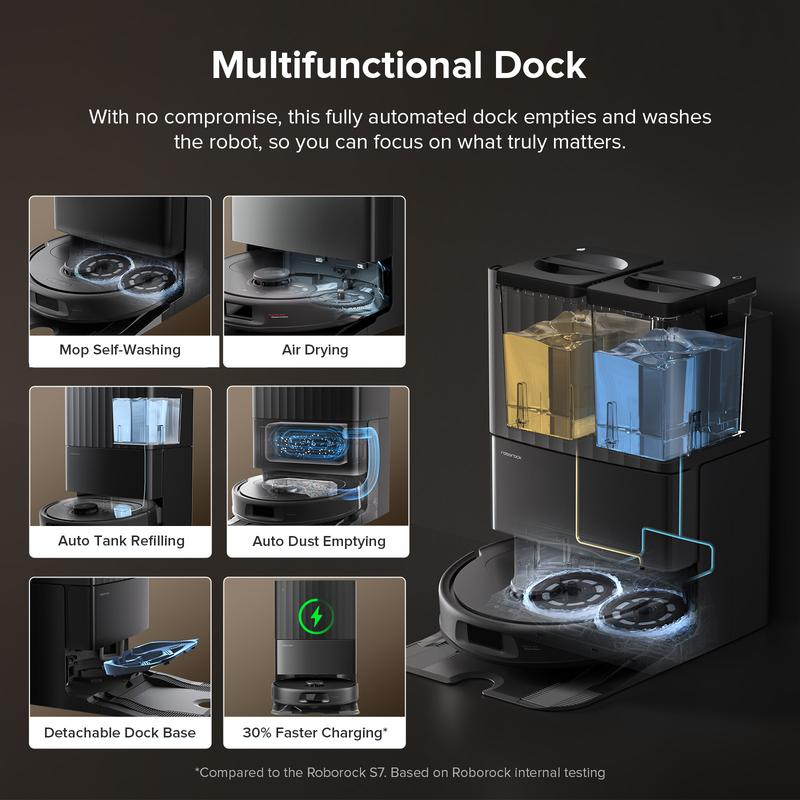 Multifunctional Dock

With no compromise, this fully automated dock empties and washes the robot, so you can focus on what truly matters.

Mop Self-Washing

Air Drying

Auto Tank Refilling

Auto Dust Emptying

Detachable Dock Base

30% Faster Charging*

roborock

*Compared to the Roborock S7. Based on Roborock internal testing