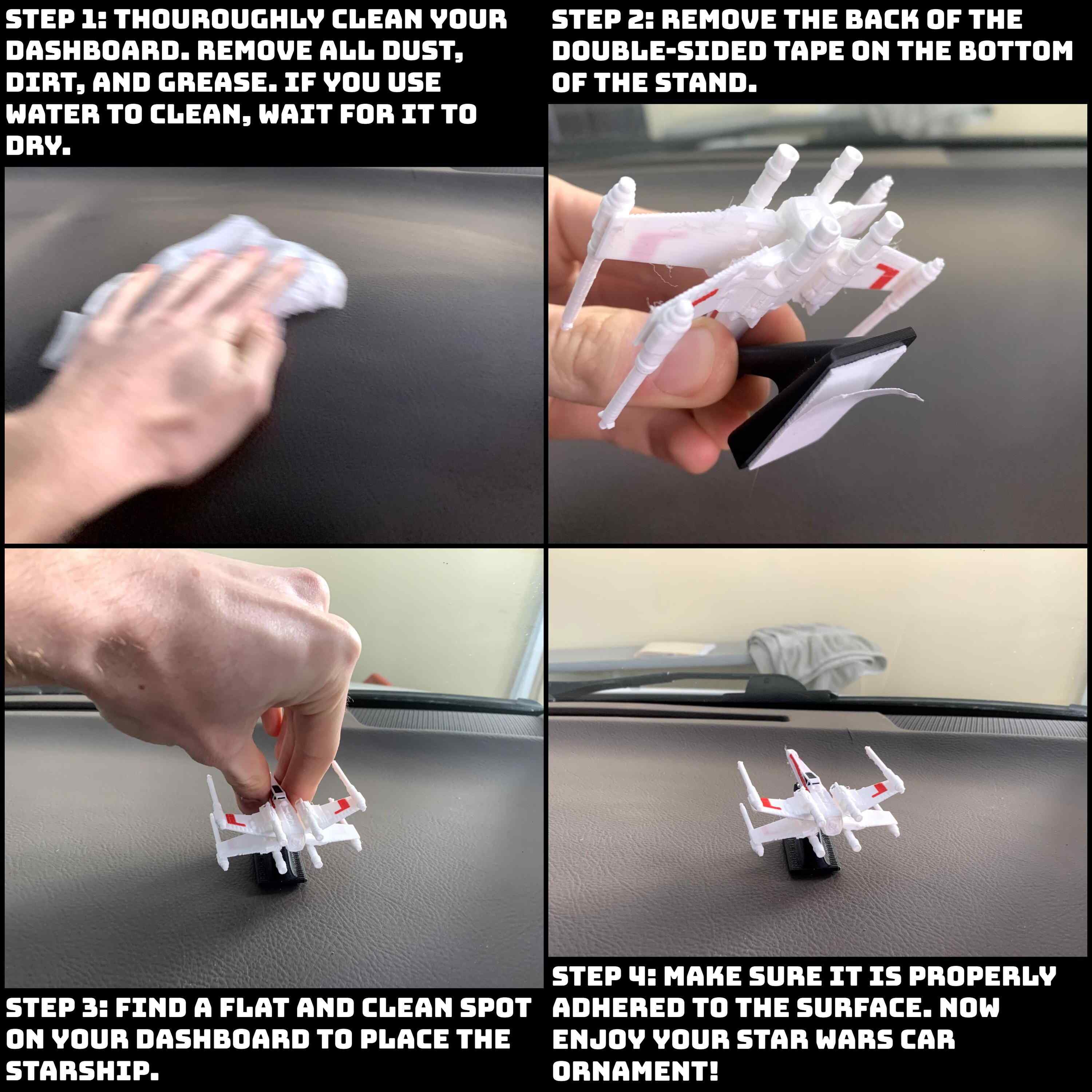 STEP 1: THOUROUGHLY CLEAN YOUR DASHBOARD. REMOVE ALL DUST, DIRT, AND GREASE. IF YOU USE WATER TO CLEAN, WAIT FOR IT TO DRY.

STEP 2: REMOVE THE BACK OF THE DOUBLE-SIDED TAPE ON THE BOTTOM OF THE STAND.

STEP 3: FIND A FLAT AND CLEAN SPOT ON YOUR DASHBOARD TO PLACE THE STARSHIP.

STEP 4: MAKE SURE IT IS PROPERLY ADHERED TO THE SURFACE. NOW ENJOY YOUR STAR WARS CAR ORNAMENT!