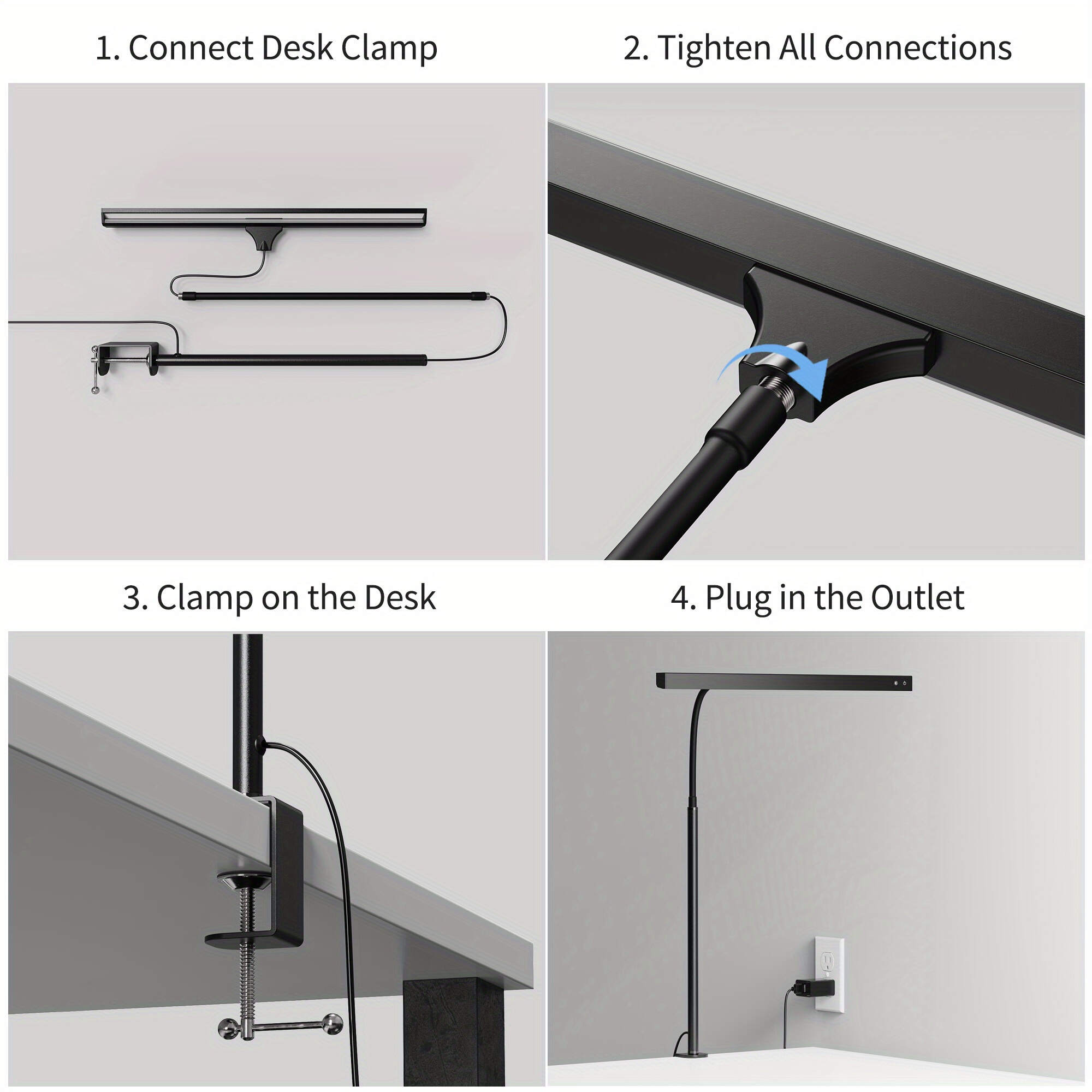 1. Connect Desk Clamp

2. Tighten All Connections

3. Clamp on the Desk

4. Plug in the Outlet