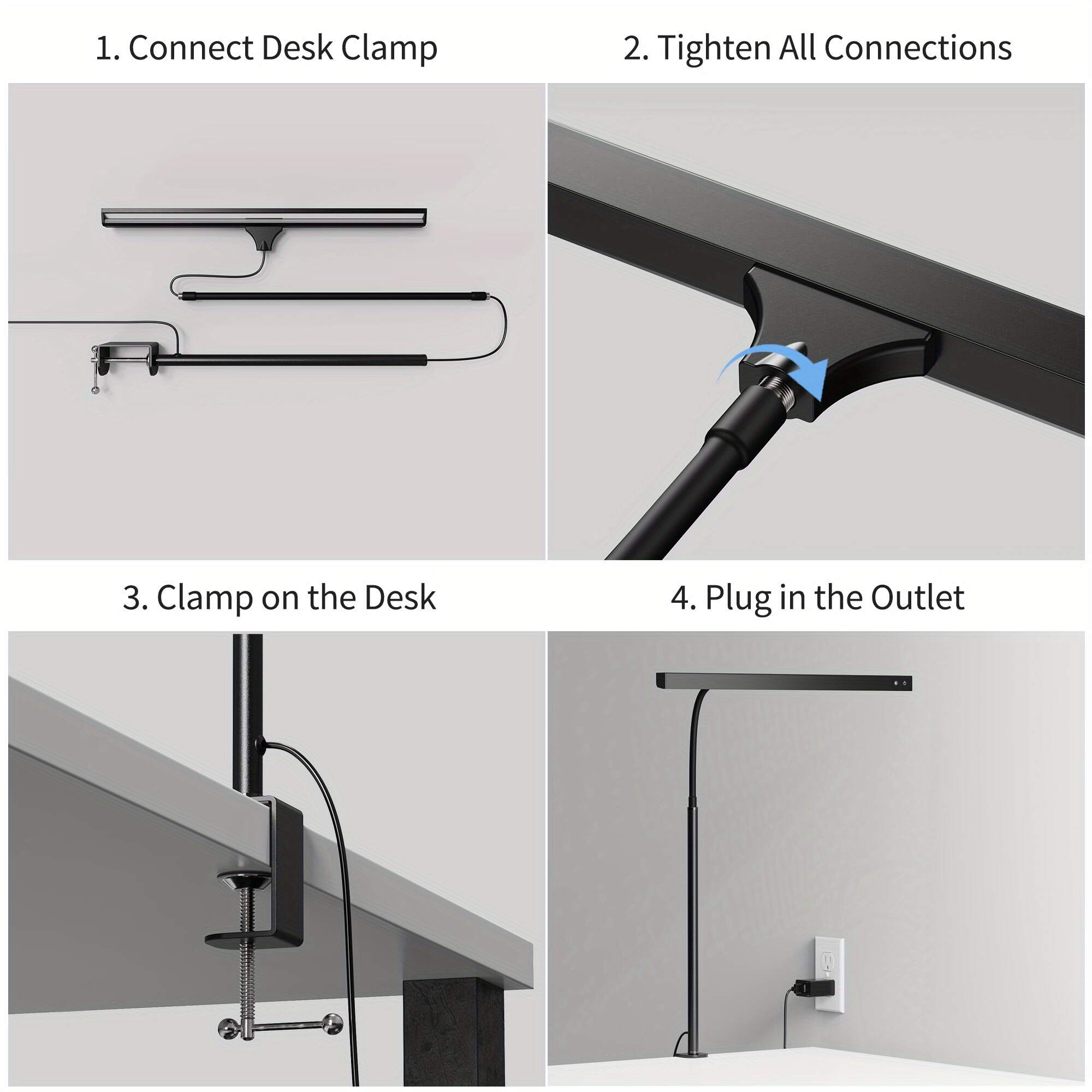 1. Connect Desk Clamp

2. Tighten All Connections

3. Clamp on the Desk

4. Plug in the Outlet