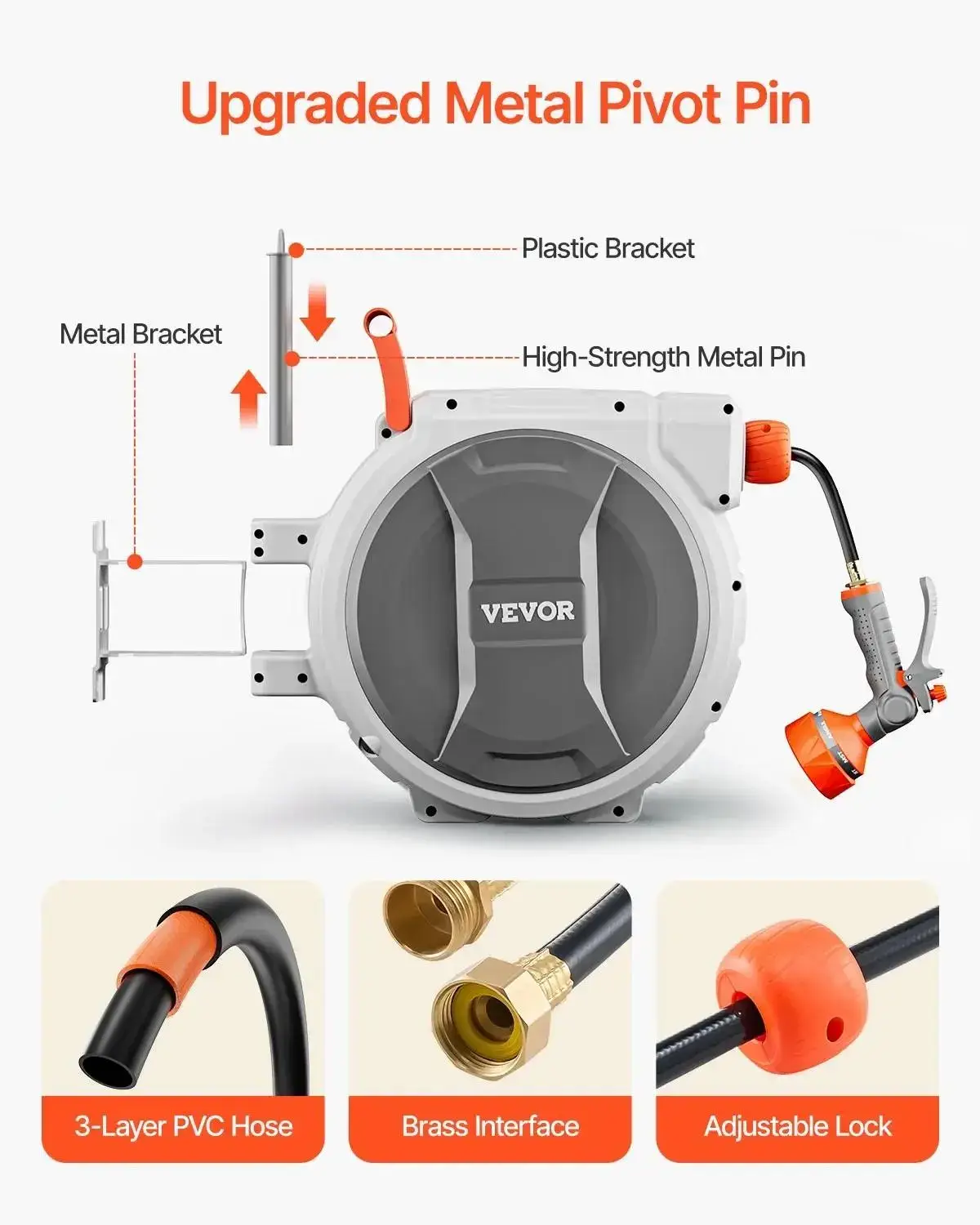 Upgraded Metal Pivot Pin

Plastic Bracket

Metal Bracket

High-Strength Metal Pin

VEVOR

3-Layer PVC Hose

Brass Interface

Adjustable Lock