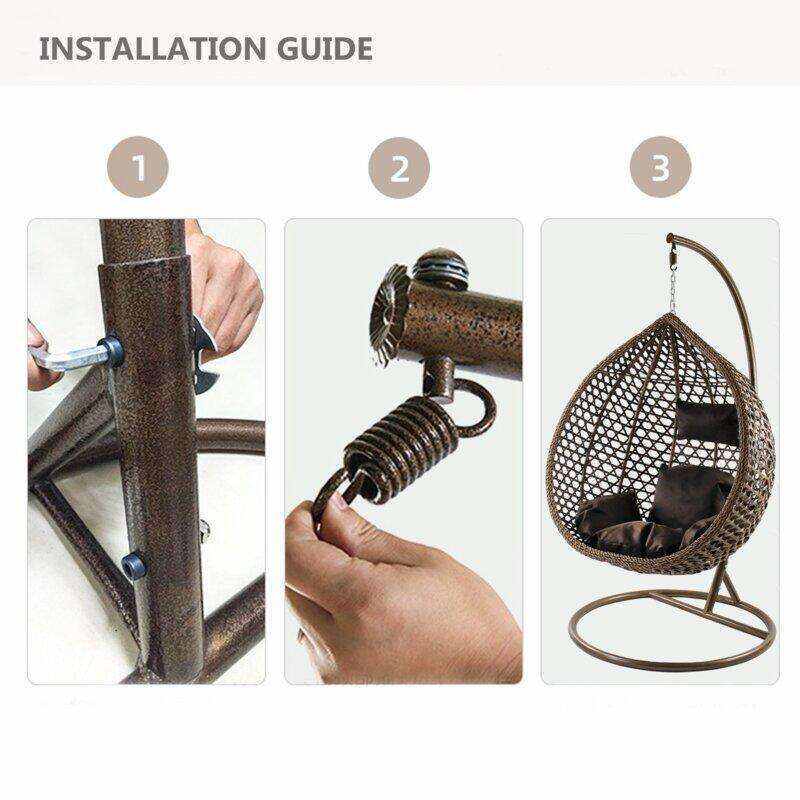 INSTALLATION GUIDE

1

2

3