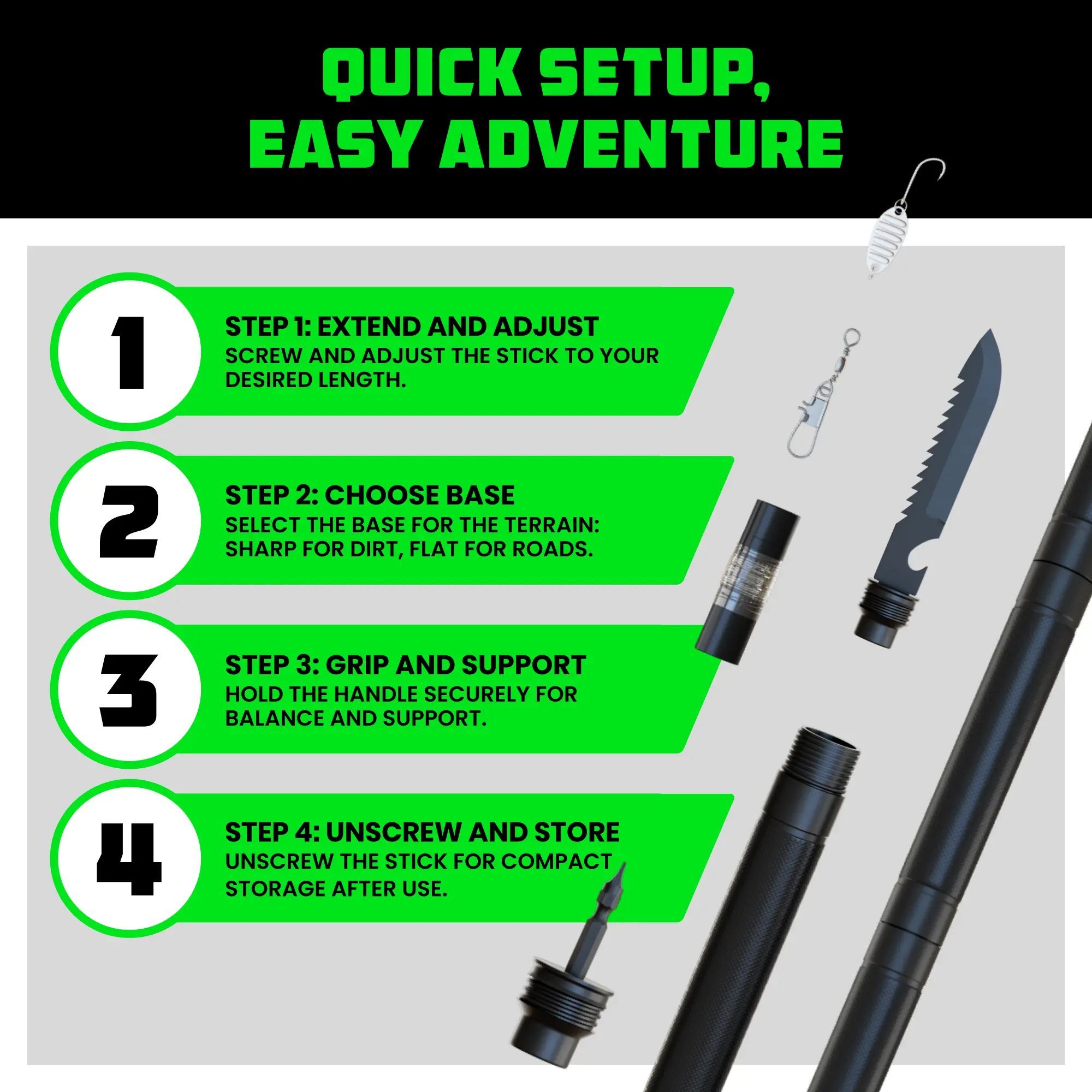 QUICK SETUP,
EASY ADVENTURE

1

STEP 1: EXTEND AND ADJUST
SCREW AND ADJUST THE STICK TO YOUR DESIRED LENGTH.

2

STEP 2: CHOOSE BASE
SELECT THE BASE FOR THE TERRAIN: SHARP FOR DIRT, FLAT FOR ROADS.

3

STEP 3: GRIP AND SUPPORT
HOLD THE HANDLE SECURELY FOR BALANCE AND SUPPORT.

4

STEP 4: UNSCREW AND STORE
UNSCREW THE STICK FOR COMPACT STORAGE AFTER USE.