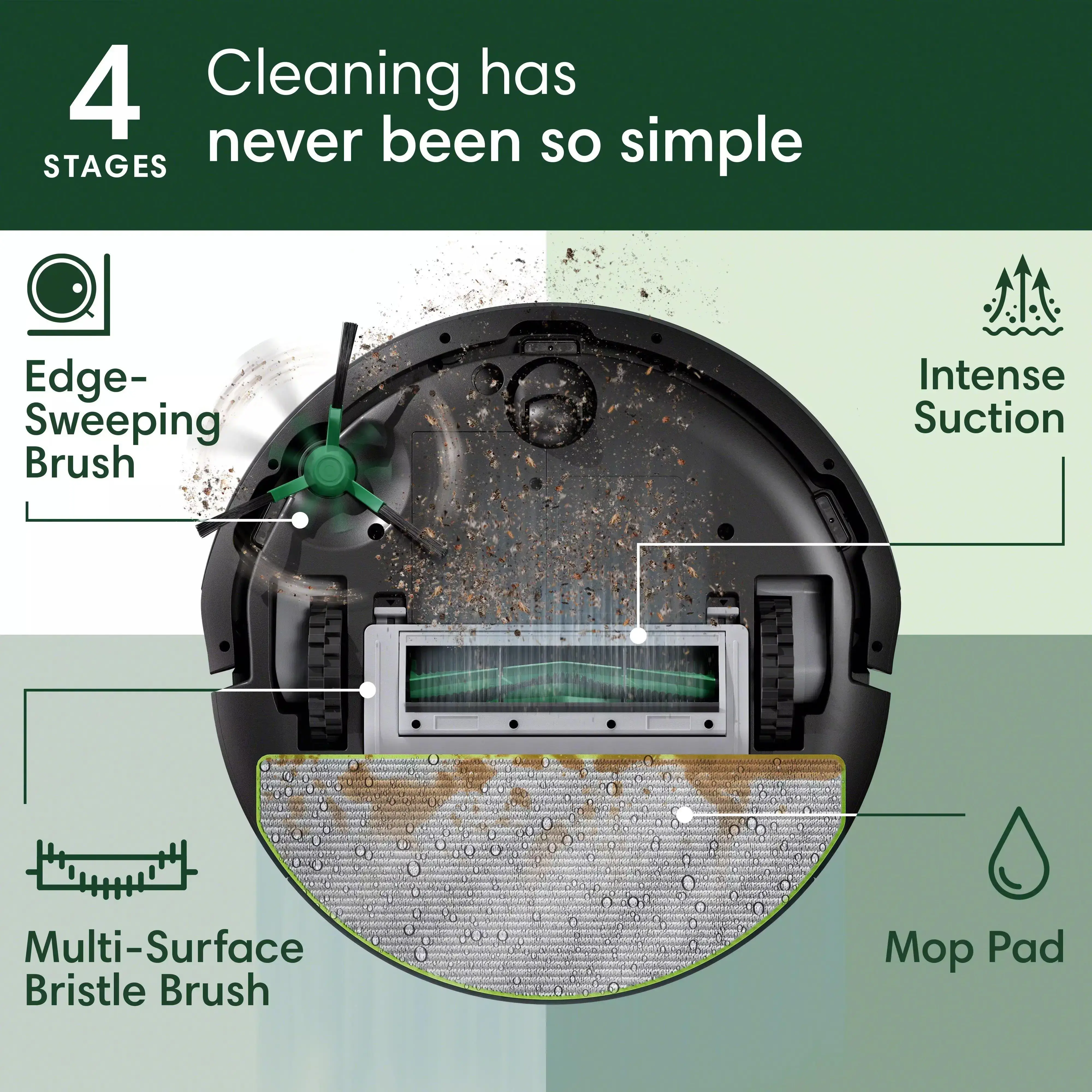 4
STAGES

Cleaning has never been so simple

Edge-Sweeping Brush

Intense Suction

Multi-Surface Bristle Brush

Mop Pad