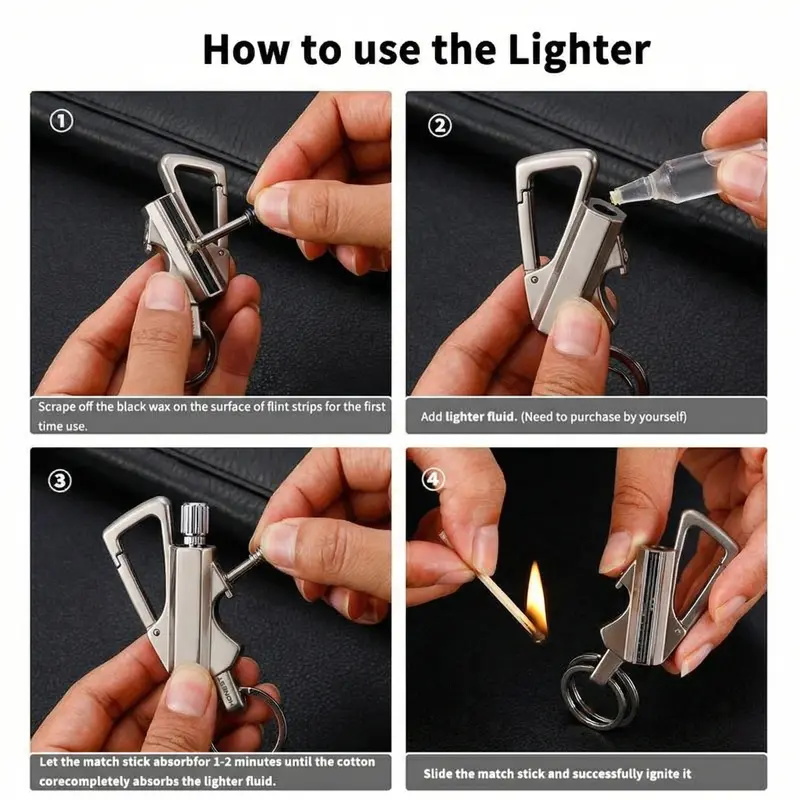 How to use the Lighter

①

Scrape off the black wax on the surface of flint strips for the first time use.

②

Add lighter fluid. (Need to purchase by yourself)

③

Let the match stick absorbfor 1-2 minutes until the cotton corecompletely absorbs the lighter fluid.

④

Slide the match stick and successfully ignite it