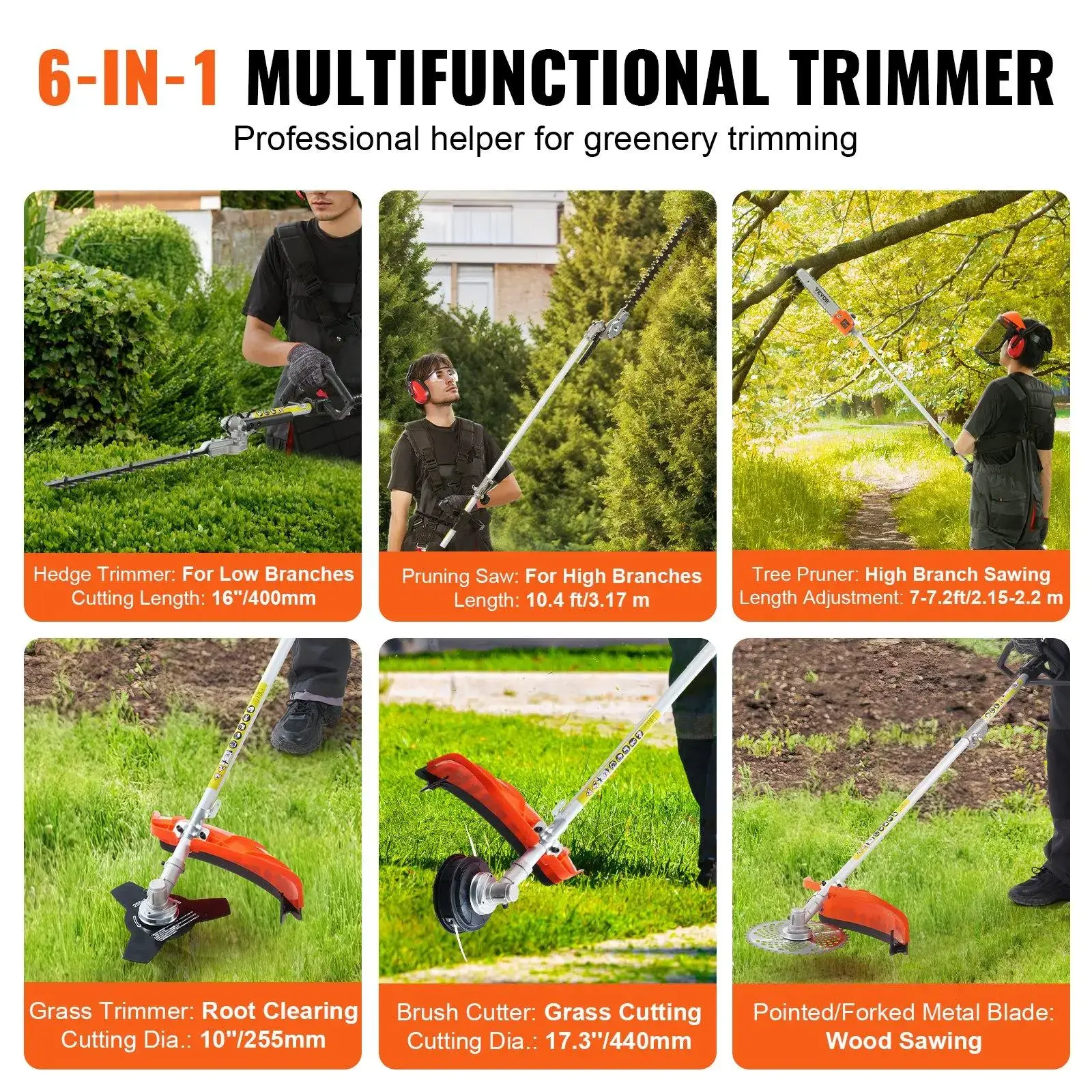 6-IN-1 MULTIFUNCTIONAL TRIMMER
Professional helper for greenery trimming

VEVOR

Hedge Trimmer: For Low Branches
Cutting Length: 16"/400mm

Pruning Saw: For High Branches
Length: 10.4 ft/3.17 m

Tree Pruner: High Branch Sawing
Length Adjustment: 7-7.2ft/2.15-2.2 m

Grass Trimmer: Root Clearing
Cutting Dia.: 10"/255mm

Brush Cutter: Grass Cutting
Cutting Dia.: 17.3"/440mm

Pointed/Forked Metal Blade:
Wood Sawing