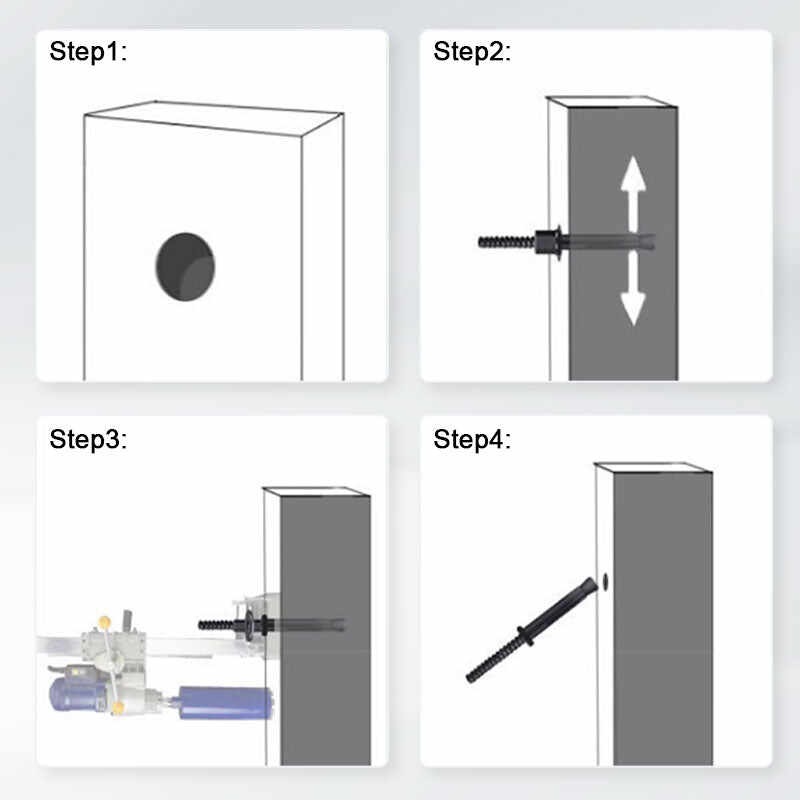 Step1:

Step2:

Step3:

Step4: