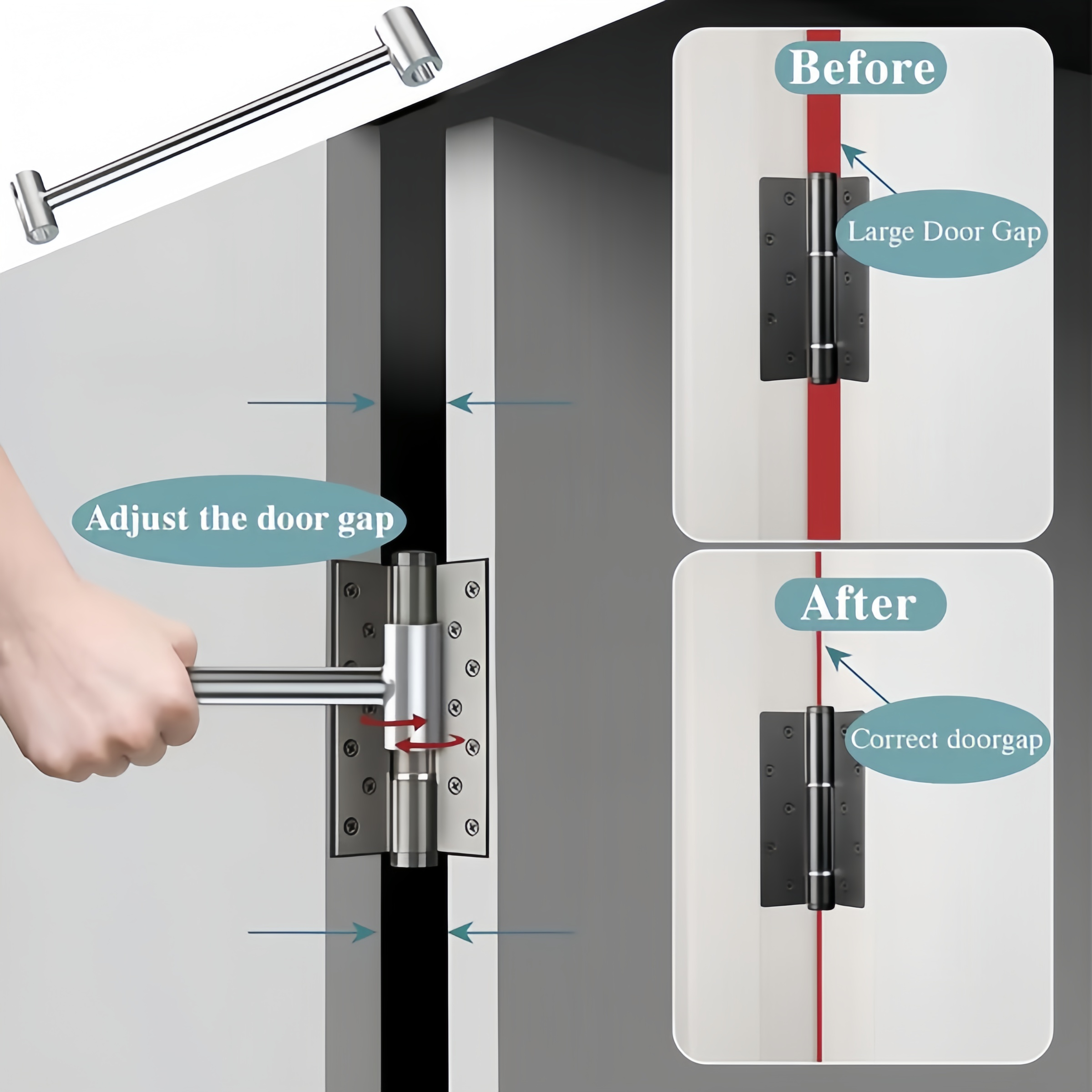 Adjust the door gap

Before

Large Door Gap

After

Correct doorgap