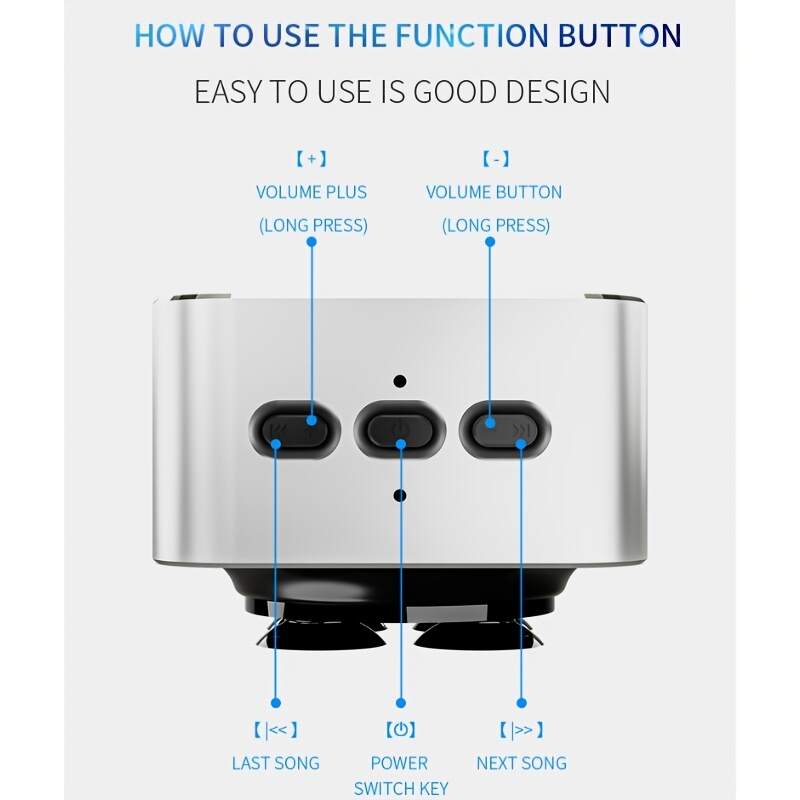 HOW TO USE THE FUNCTION BUTTON

EASY TO USE IS GOOD DESIGN

【+】
VOLUME PLUS
(LONG PRESS)

【-】
VOLUME BUTTON
(LONG PRESS)

【|<<】
LAST SONG

【⏻】
POWER
SWITCH KEY

【|>>】
NEXT SONG