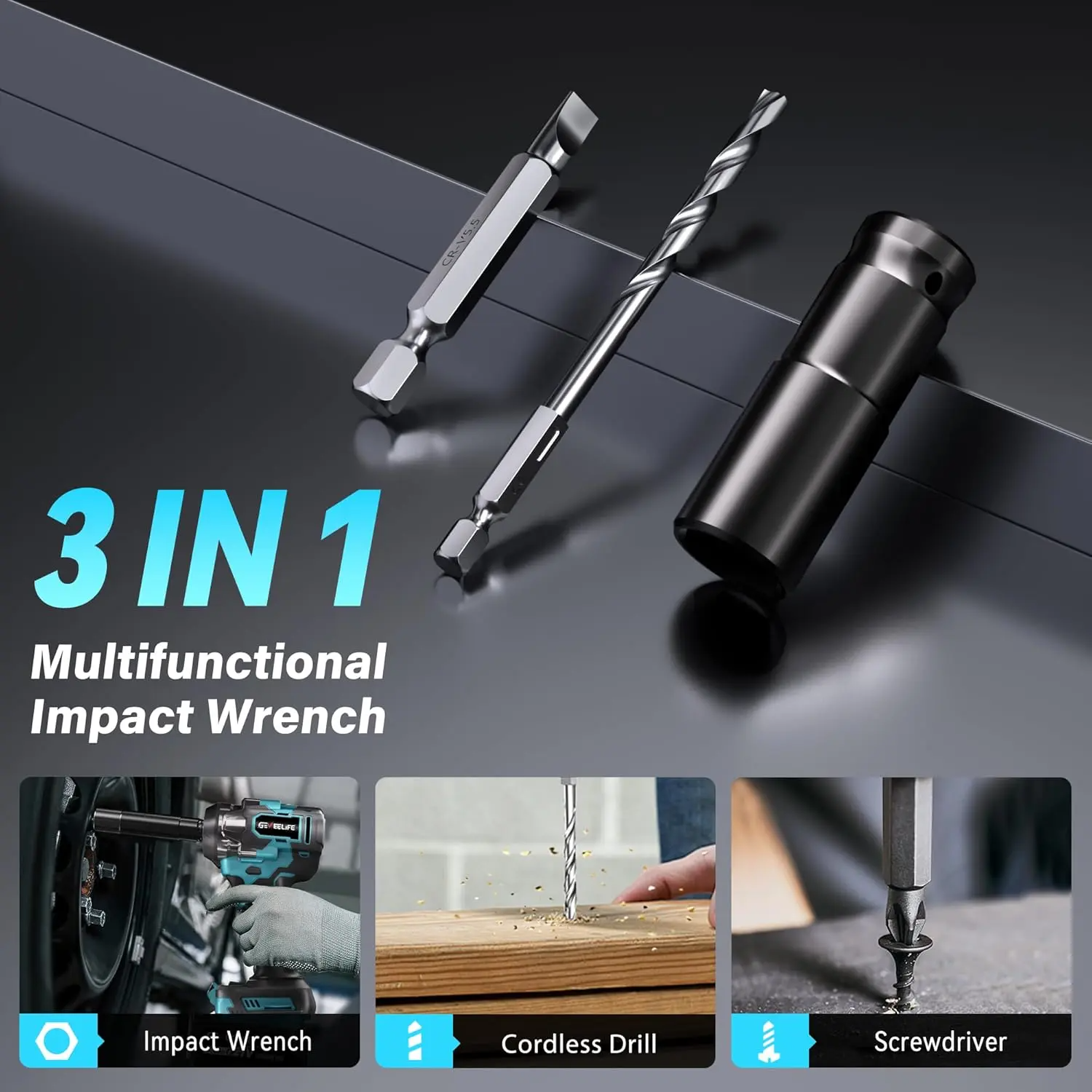 CR-V5.5

3 IN 1

Multifunctional Impact Wrench

GEVEELIFE

Impact Wrench

Cordless Drill

Screwdriver