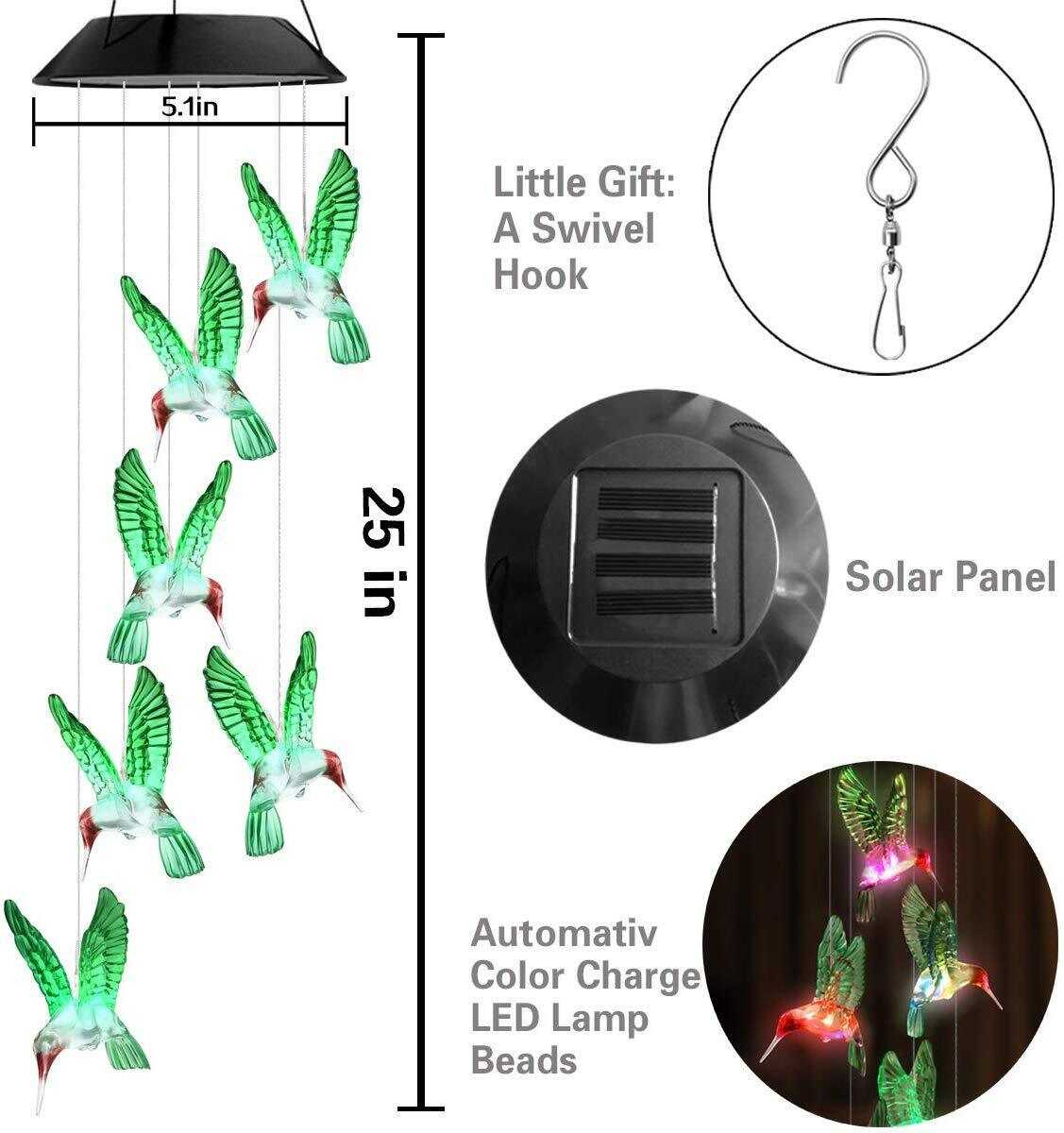 5.1in

25 in

Little Gift:
A Swivel
Hook

Solar Panel

Automativ
Color Charge
LED Lamp
Beads