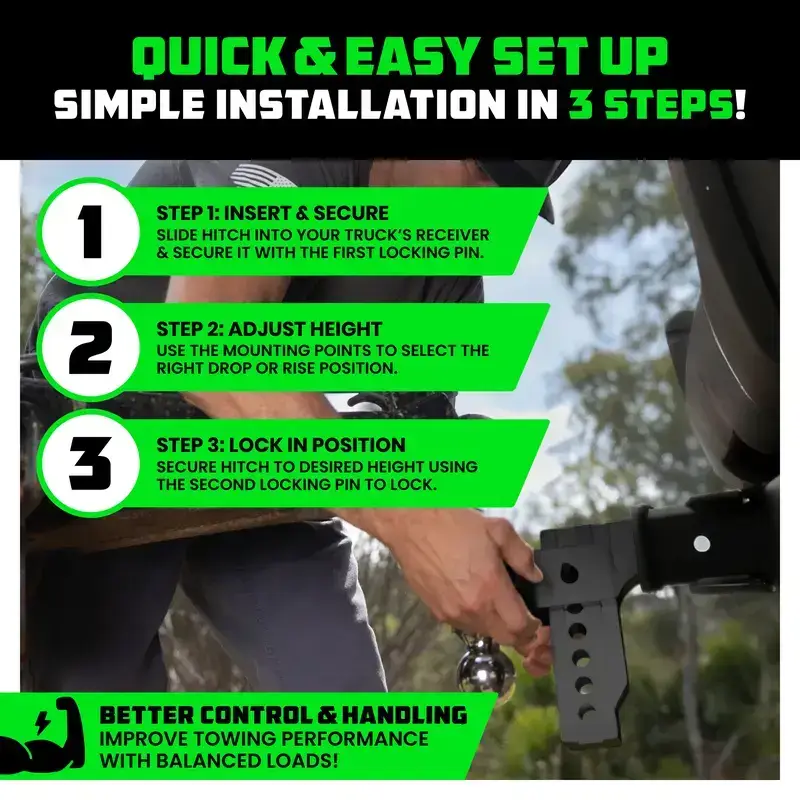 QUICK & EASY SET UP
SIMPLE INSTALLATION IN 3 STEPS!

1
STEP 1: INSERT & SECURE
SLIDE HITCH INTO YOUR TRUCK'S RECEIVER & SECURE IT WITH THE FIRST LOCKING PIN.

2
STEP 2: ADJUST HEIGHT
USE THE MOUNTING POINTS TO SELECT THE RIGHT DROP OR RISE POSITION.

3
STEP 3: LOCK IN POSITION
SECURE HITCH TO DESIRED HEIGHT USING THE SECOND LOCKING PIN TO LOCK.

BETTER CONTROL & HANDLING
IMPROVE TOWING PERFORMANCE WITH BALANCED LOADS!