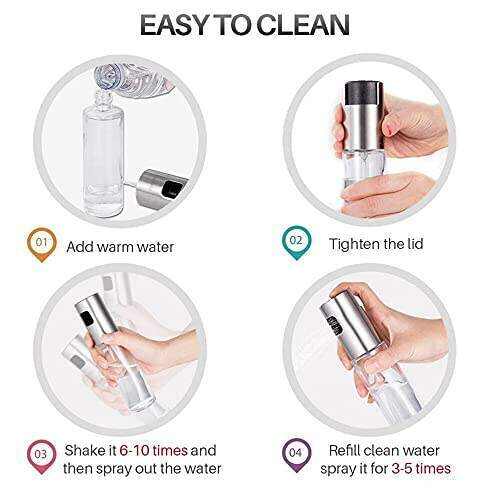 EASY TO CLEAN

01 Add warm water

02 Tighten the lid

03 Shake it 6-10 times and then spray out the water

04 Refill clean water spray it for 3-5 times