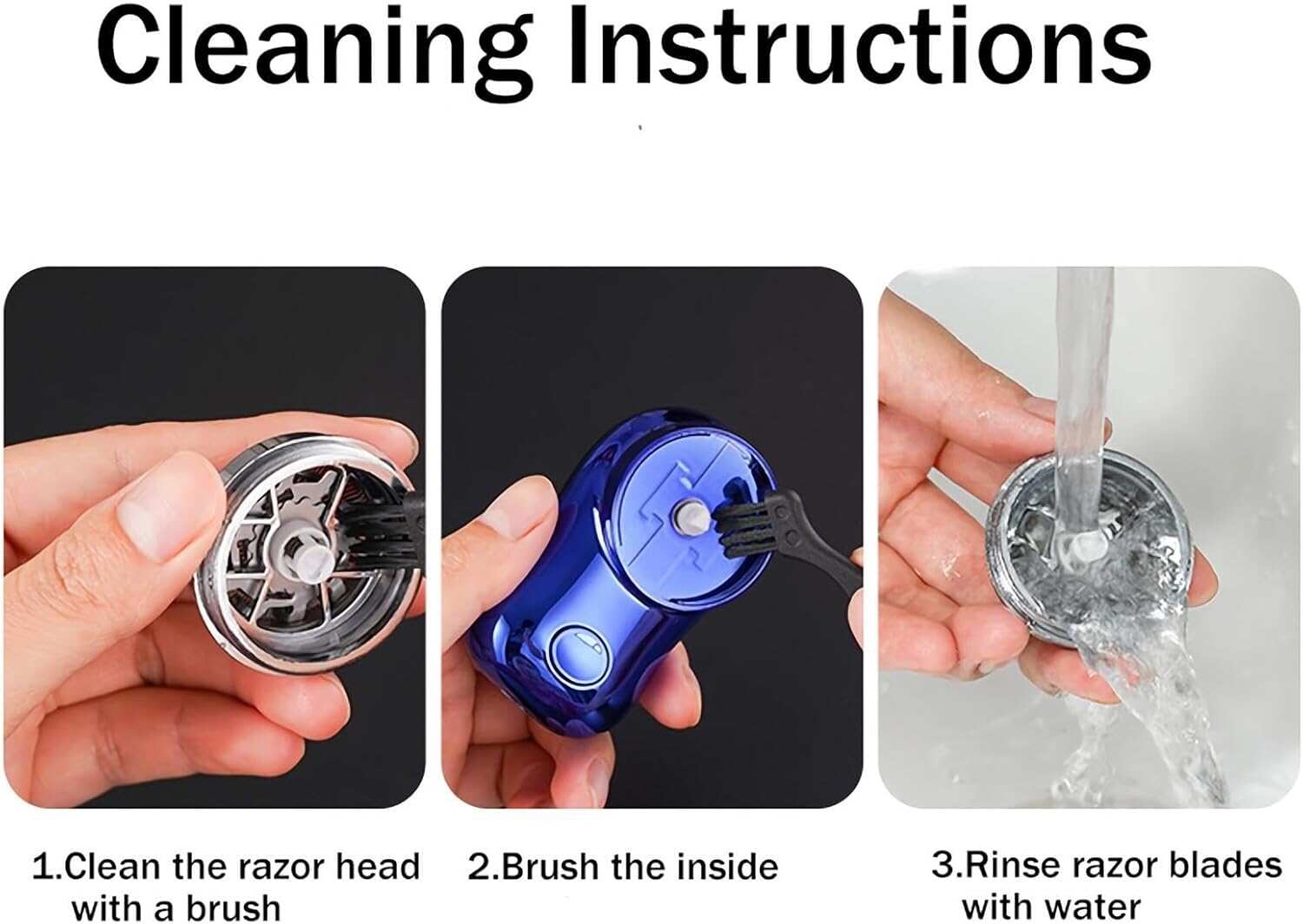 Cleaning Instructions

1.Clean the razor head with a brush

2.Brush the inside

3.Rinse razor blades with water