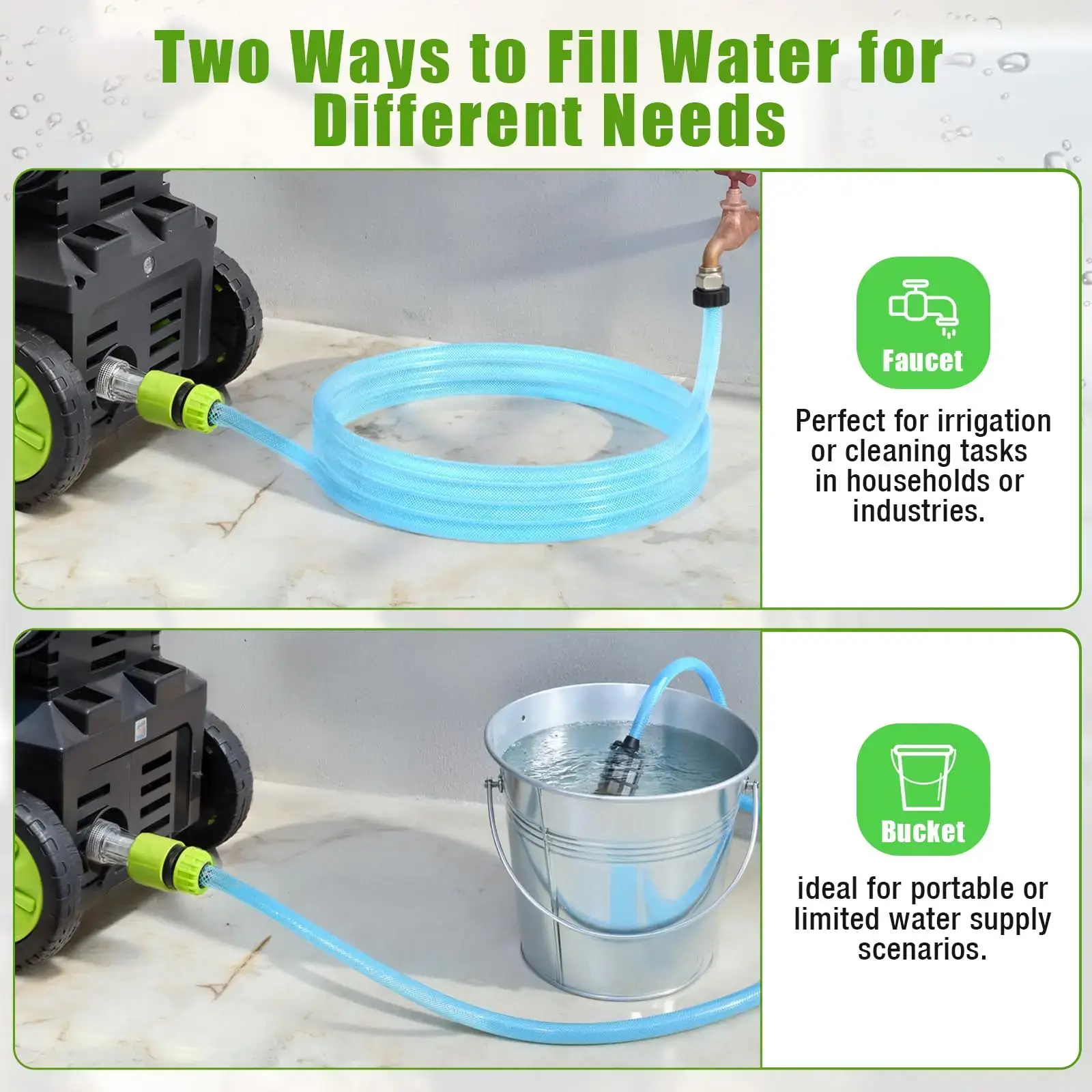 Two Ways to Fill Water for Different Needs

Faucet

Perfect for irrigation or cleaning tasks in households or industries.

Bucket

ideal for portable or limited water supply scenarios.